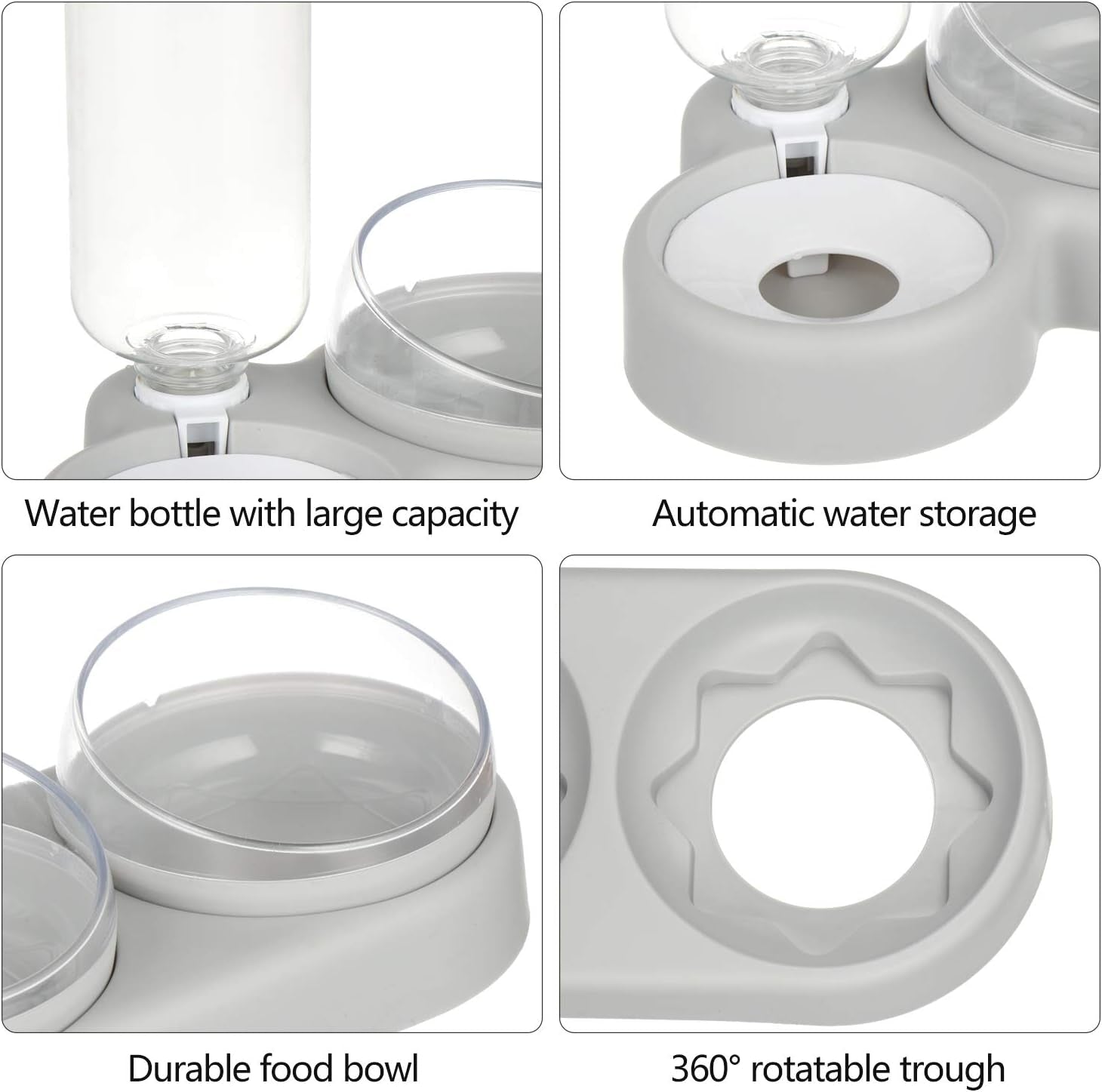 Water bottle with large capacity

Automatic water storage

Durable food bowl

360° rotatable trough